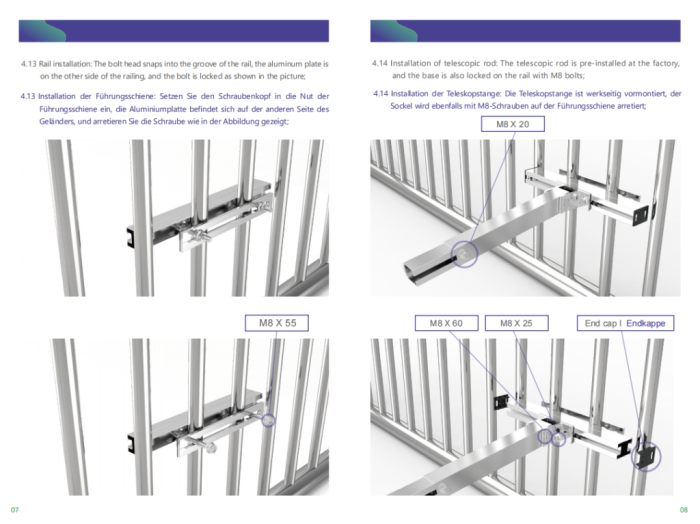 4.13 Rail installation: The bolt head snaps into the groove of the rail, the aluminum plate is on the other side of the railing, and the bolt is locked as shown in the picture;

4.13 Installation der Führungsschiene: Setzen Sie den Schraubenkopf in die Nut der Führungsschiene ein, die Aluminiumplatte befindet sich auf der anderen Seite des Geländers, und arretieren Sie die Schraube wie in der Abbildung gezeigt;

M8 X 55

07

4.14 Installation of telescopic rod: The telescopic rod is pre-installed at the factory, and the base is also locked on the rail with M8 bolts;

4.14 Installation der Teleskopstange: Die Teleskopstange ist werkseitig vormontiert, der Sockel wird ebenfalls mit M8-Schrauben auf der Führungsschiene arretiert;

M8 X 20

M8 X 60

M8 X 25

End cap I Endkappe

08